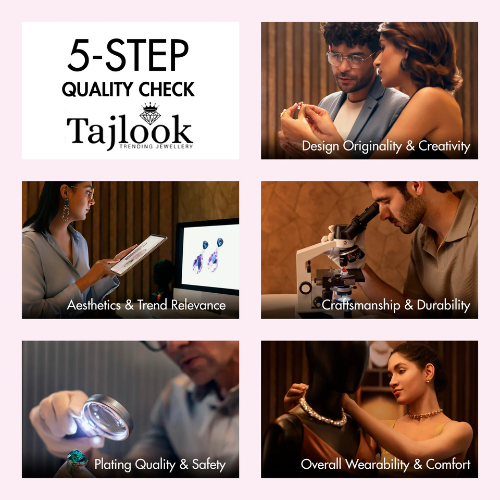 5-STEP
QUALITY CHECK
Tajlook
TRENDING JEWELLERY

Design Originality & Creativity

Aesthetics & Trend Relevance

Craftsmanship & Durability

Plating Quality & Safety

Overall Wearability & Comfort